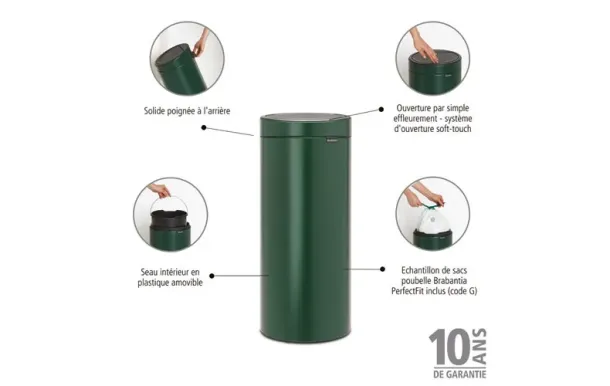 Solide poignée à l'arrière

Ouverture par simple effleurement - système d'ouverture soft-touch

Seau intérieur en plastique amovible

Echantillon de sacs poubelle Brabantia PerfectFit inclus (code G)

10 ANS
DE GARANTIE